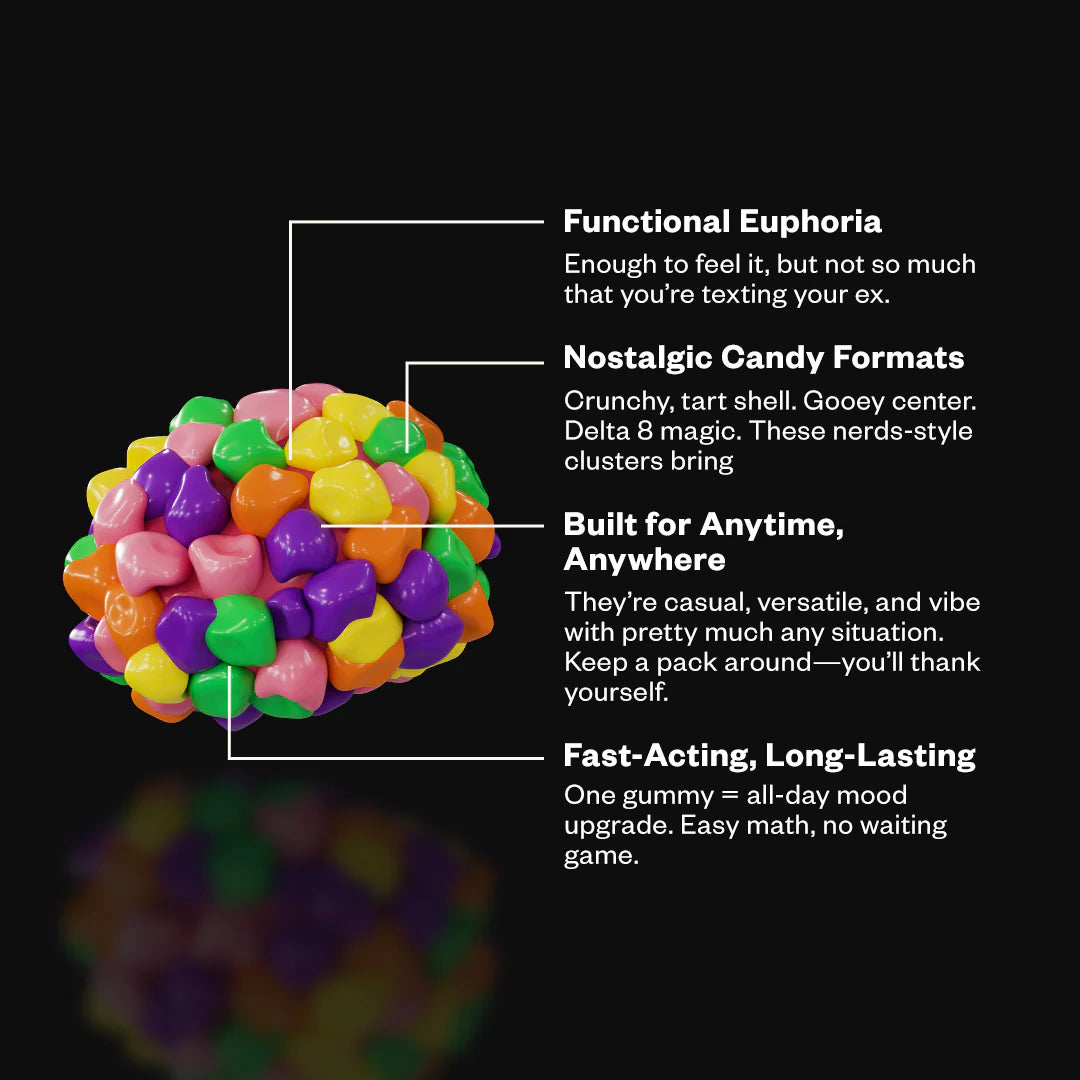 Functional Euphoria

Enough to feel it, but not so much that you're texting your ex.

Nostalgic Candy Formats

Crunchy, tart shell. Gooey center. Delta 8 magic. These nerds-style clusters bring

Built for Anytime, Anywhere

They're casual, versatile, and vibe with pretty much any situation. Keep a pack around—you'll thank yourself.

Fast-Acting, Long-Lasting

One gummy = all-day mood upgrade. Easy math, no waiting game.